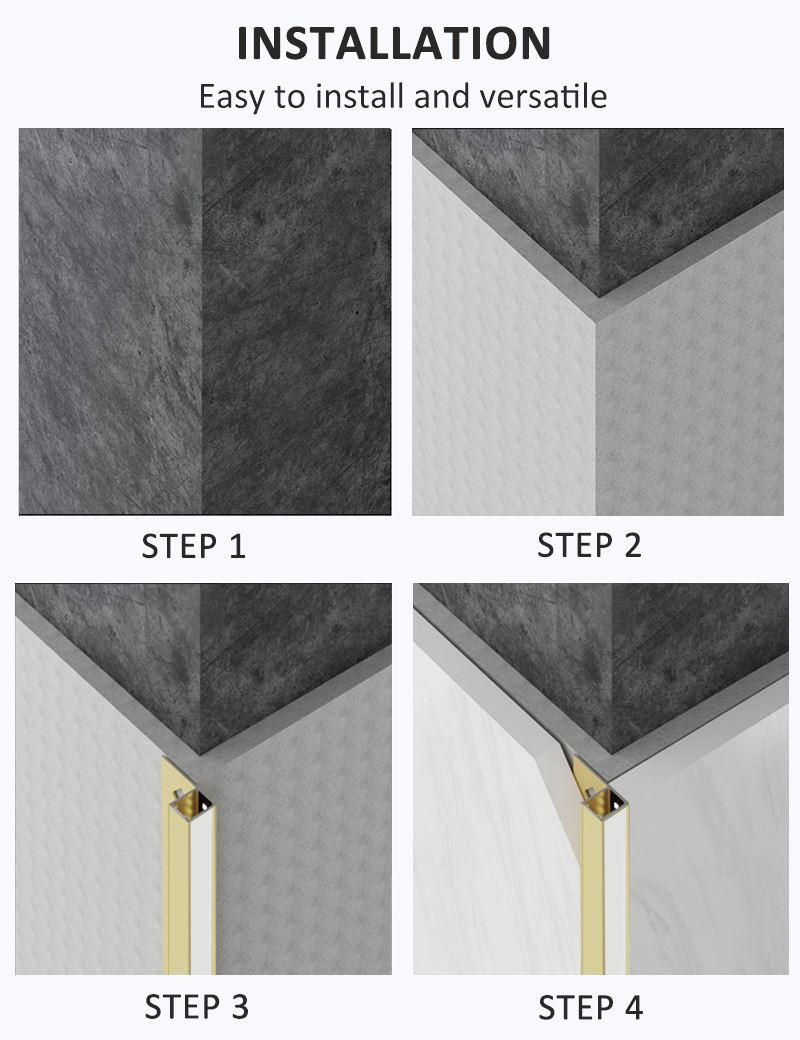 INSTALLATION
Easy to install and versatile

STEP 1

STEP 2

STEP 3

STEP 4